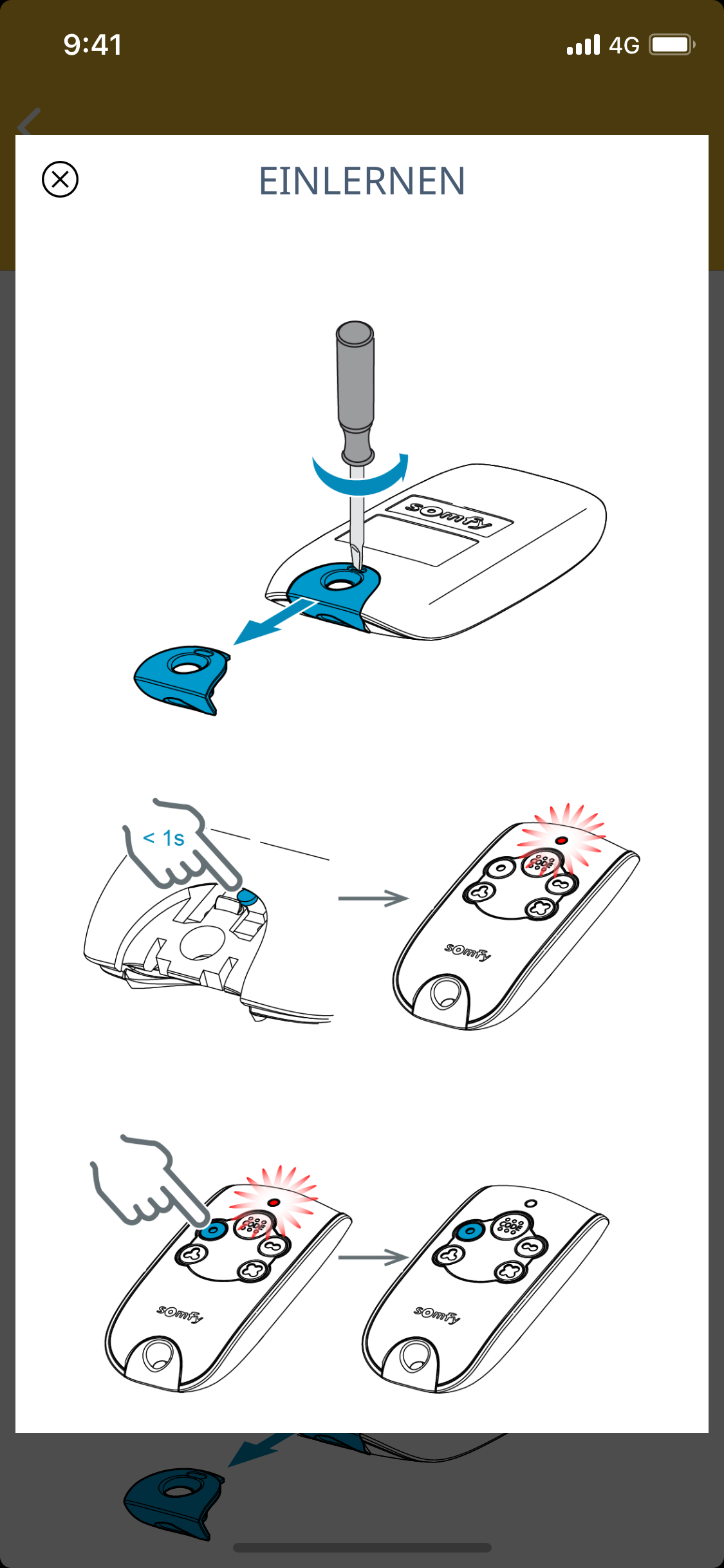 9:41

4G

EINLERNEN

somfy

< 1s

somfy

somfy

somfy